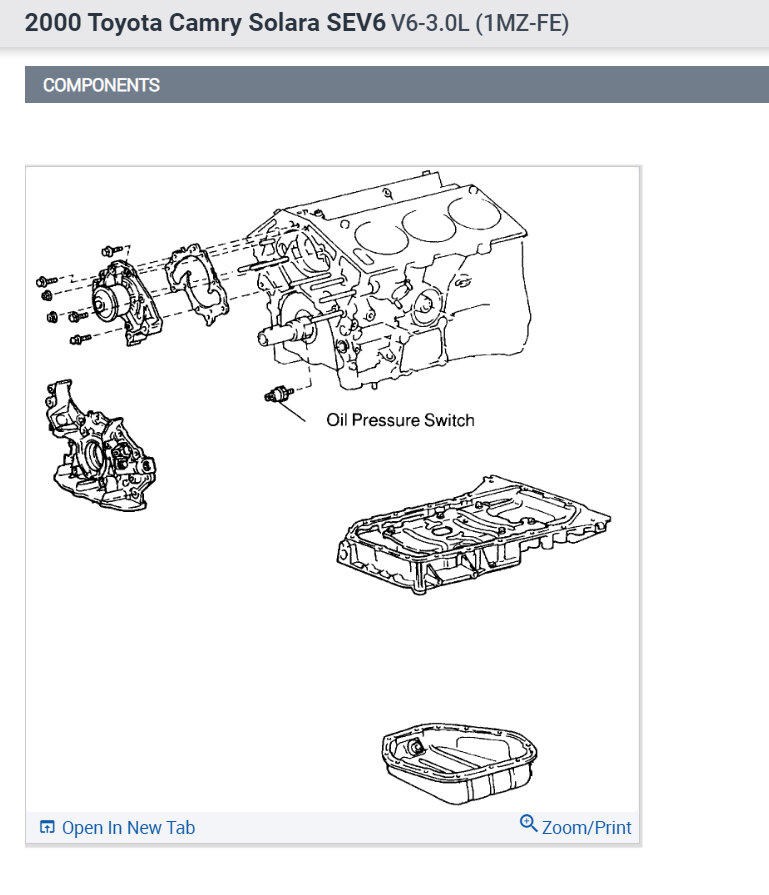 2000 Toyota Camry Solara SEV6 V6-3.0L (1MZ-FE)

COMPONENTS

Oil Pressure Switch

Open In New Tab

Zoom/Print