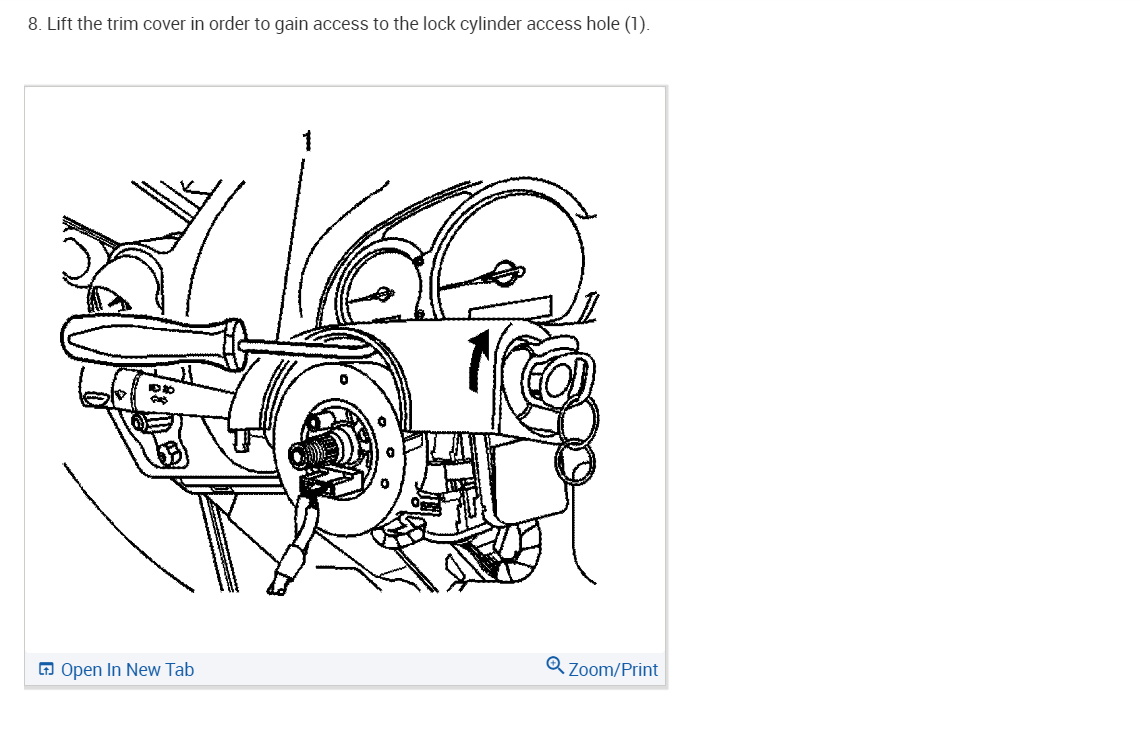 8. Lift the trim cover in order to gain access to the lock cylinder access hole (1).

1

Open In New Tab

Zoom/Print