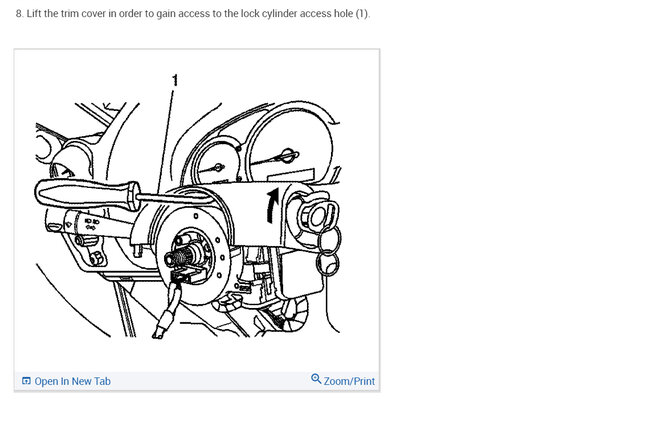 8. Lift the trim cover in order to gain access to the lock cylinder access hole (1).

1

Open In New Tab

Zoom/Print