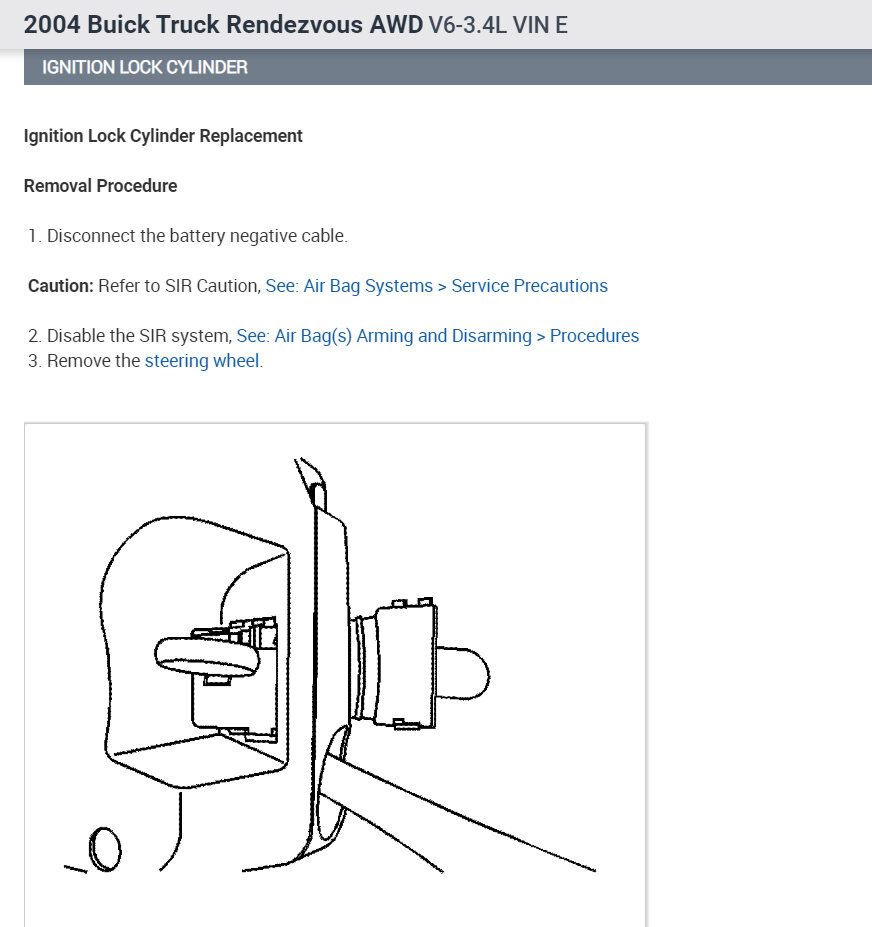 2004 Buick Truck Rendezvous AWD V6-3.4L VIN E

IGNITION LOCK CYLINDER

Ignition Lock Cylinder Replacement

Removal Procedure

1. Disconnect the battery negative cable.

Caution: Refer to SIR Caution, See: Air Bag Systems > Service Precautions

2. Disable the SIR system, See: Air Bag(s) Arming and Disarming > Procedures
3. Remove the steering wheel.