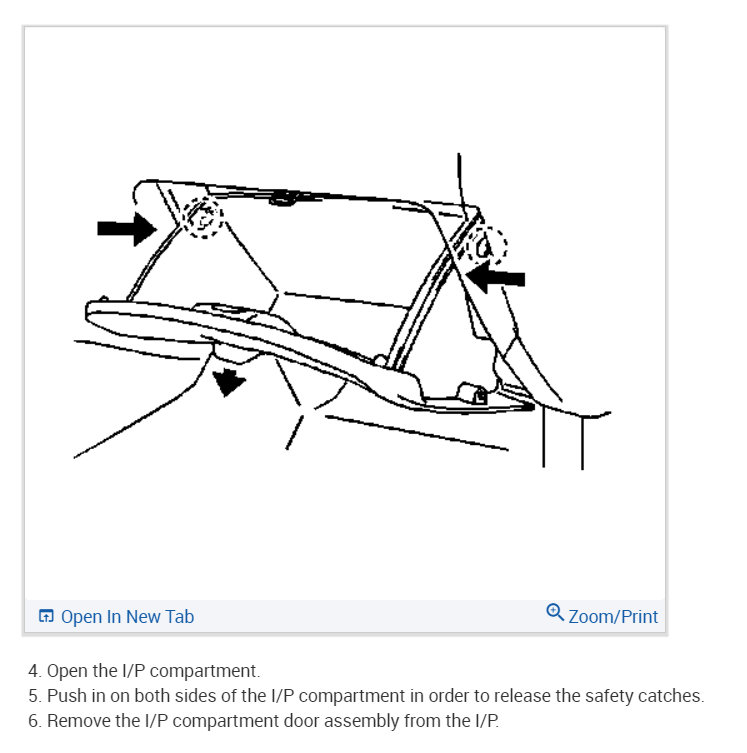 Open In New Tab

Zoom/Print

4. Open the I/P compartment.
5. Push in on both sides of the I/P compartment in order to release the safety catches.
6. Remove the I/P compartment door assembly from the I/P.