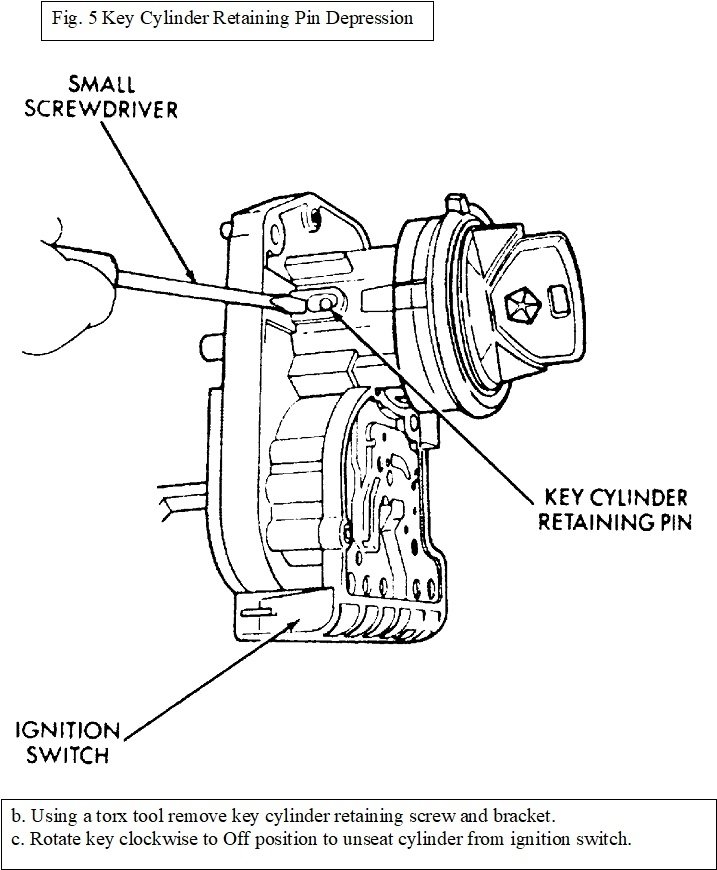 Fig. 5 Key Cylinder Retaining Pin Depression

SMALL SCREWDRIVER

KEY CYLINDER RETAINING PIN

IGNITION SWITCH

b. Using a torx tool remove key cylinder retaining screw and bracket.
c. Rotate key clockwise to Off position to unseat cylinder from ignition switch.