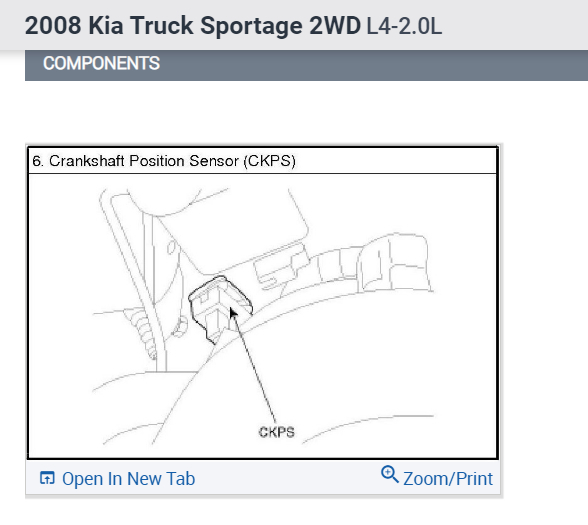 2008 Kia Truck Sportage 2WD L4-2.0L

COMPONENTS

6. Crankshaft Position Sensor (CKPS)

CKPS

Open In New Tab

Zoom/Print