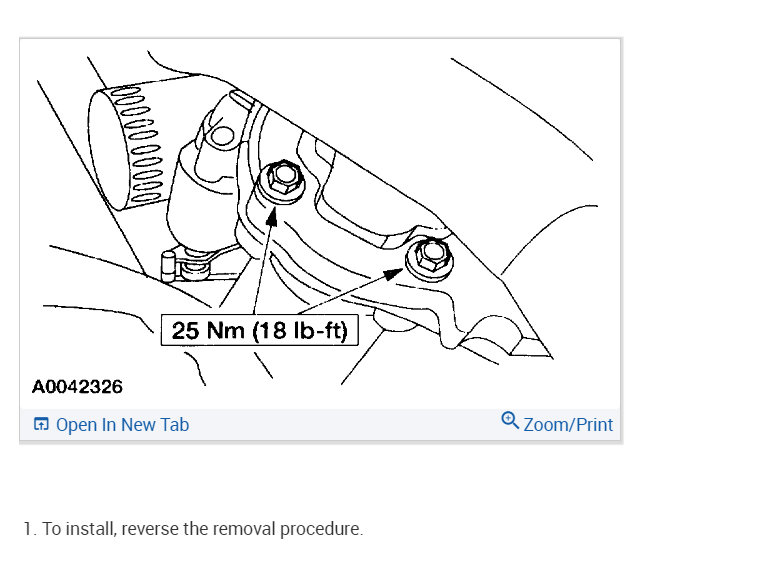 25 Nm (18 lb-ft)

A0042326

Open In New Tab

Zoom/Print

1. To install, reverse the removal procedure.