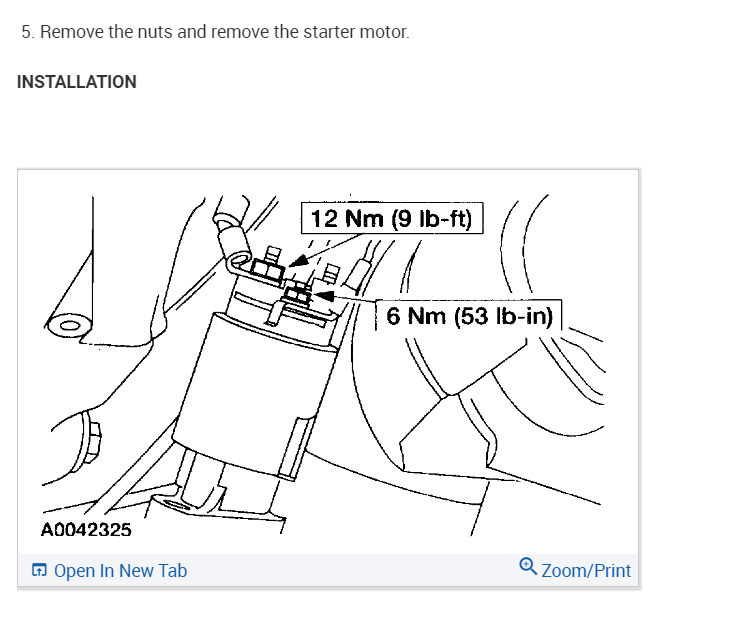 5. Remove the nuts and remove the starter motor.

INSTALLATION

12 Nm (9 lb-ft)

6 Nm (53 lb-in)

A0042325

Open In New Tab

Zoom/Print