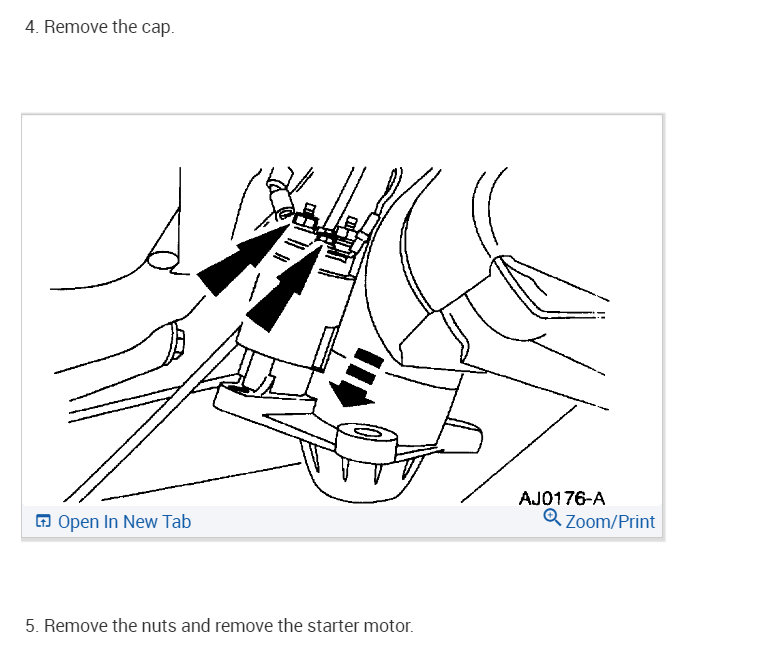 4. Remove the cap.

AJ0176-A

Open In New Tab

Zoom/Print

5. Remove the nuts and remove the starter motor.