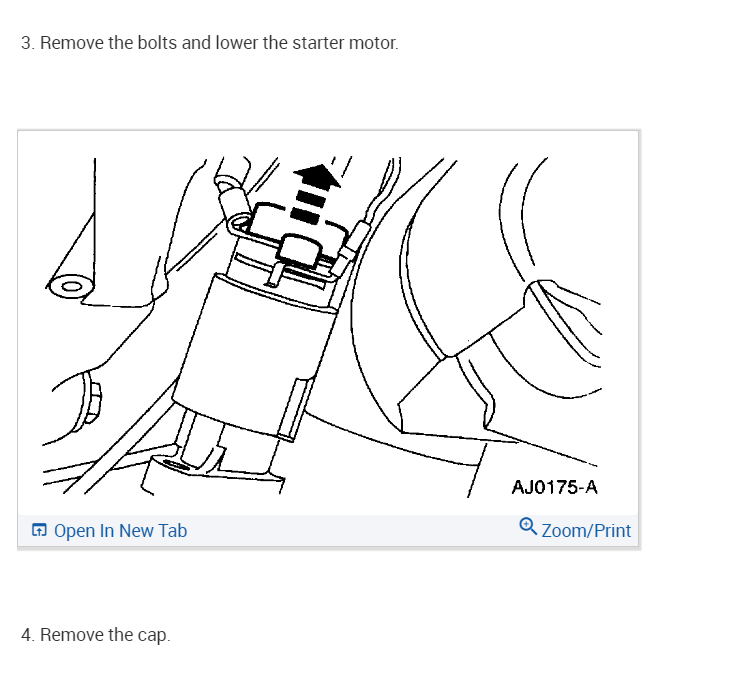 3. Remove the bolts and lower the starter motor.

AJ0175-A

Open In New Tab

Zoom/Print

4. Remove the cap.