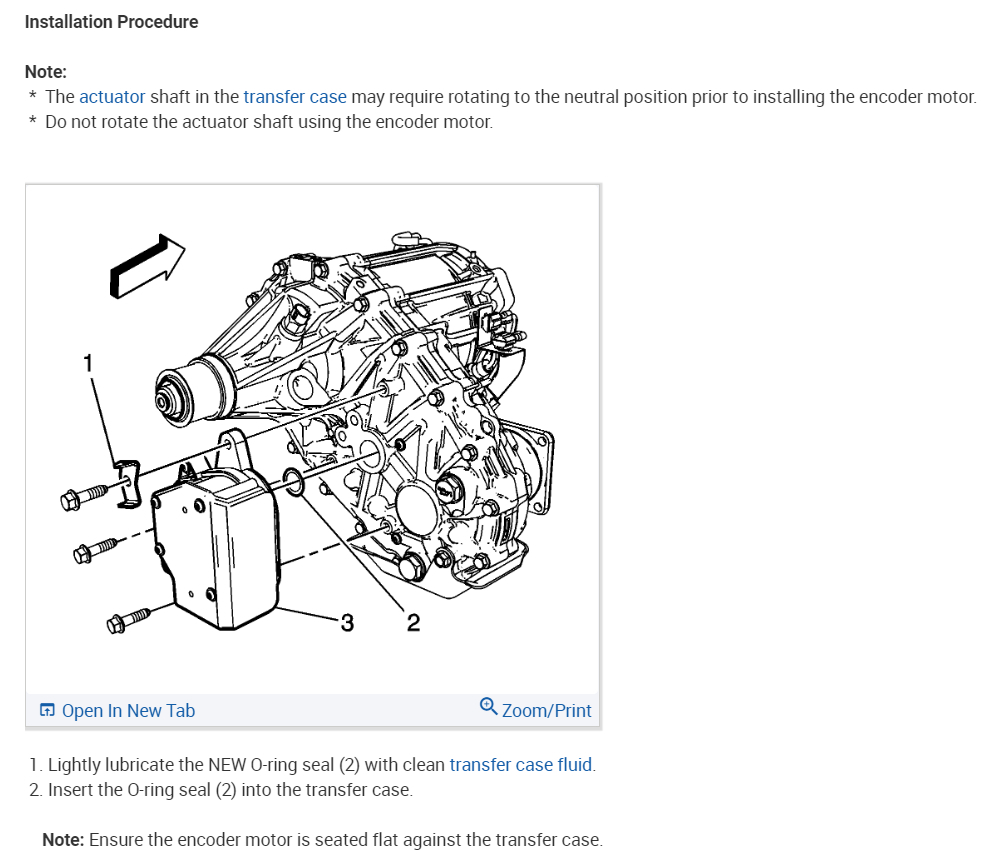 Installation Procedure

Note:
* The actuator shaft in the transfer case may require rotating to the neutral position prior to installing the encoder motor.
* Do not rotate the actuator shaft using the encoder motor.

1

3

2

Open In New Tab

Zoom/Print

1. Lightly lubricate the NEW O-ring seal (2) with clean transfer case fluid.
2. Insert the O-ring seal (2) into the transfer case.

Note: Ensure the encoder motor is seated flat against the transfer case.