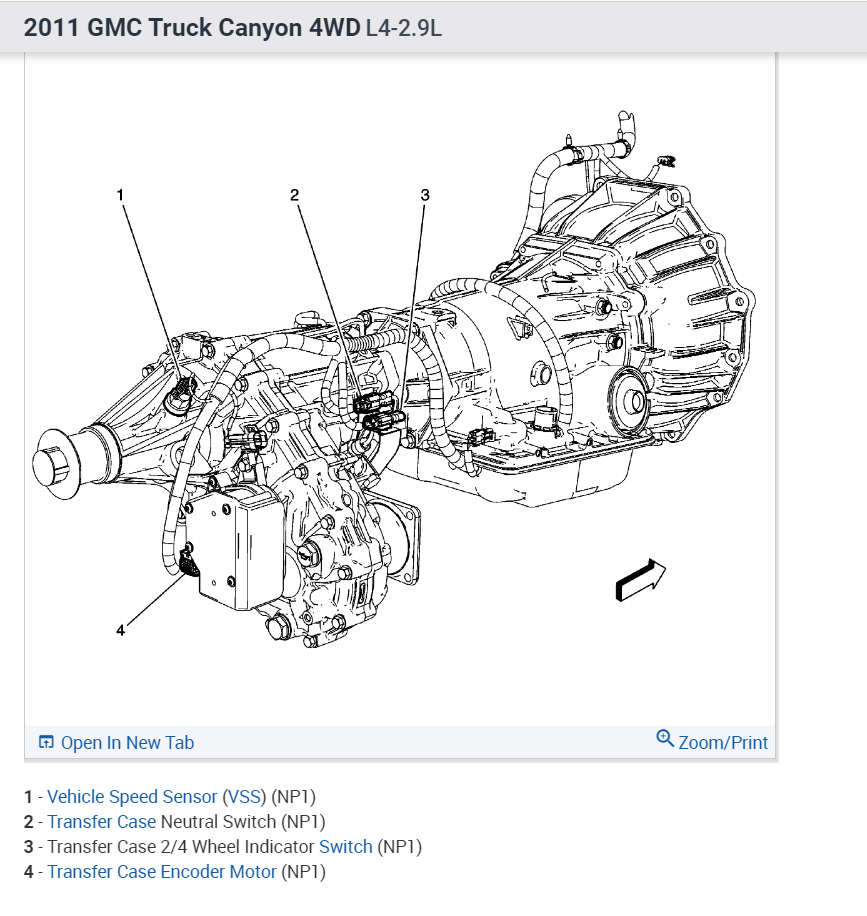 2011 GMC Truck Canyon 4WD L4-2.9L

1

2

3

4

Open In New Tab

Zoom/Print

1 - Vehicle Speed Sensor (VSS) (NP1)
2 - Transfer Case Neutral Switch (NP1)
3 - Transfer Case 2/4 Wheel Indicator Switch (NP1)
4 - Transfer Case Encoder Motor (NP1)