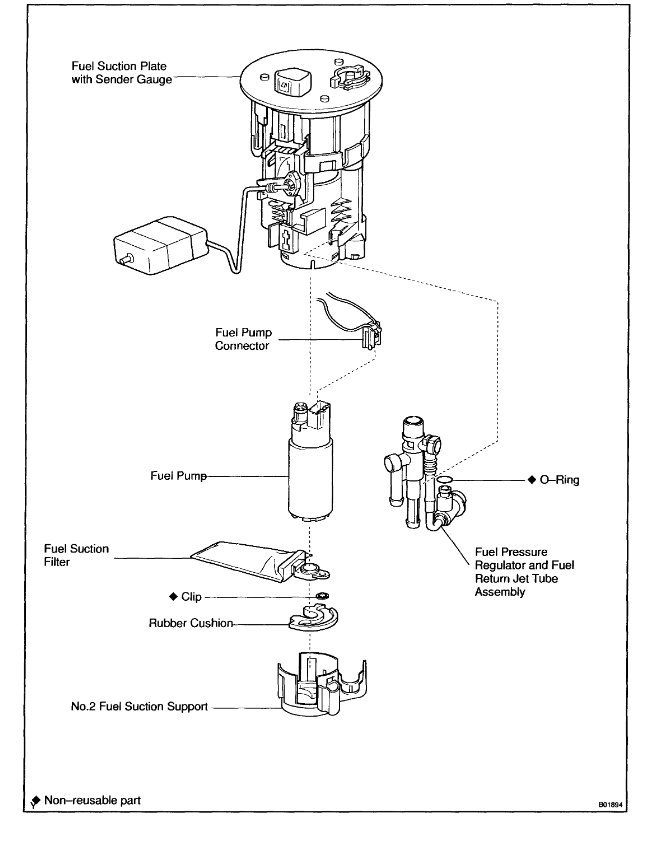 Fuel Suction Plate with Sender Gauge

Fuel Pump Connector

Fuel Pump

◆ O–Ring

Fuel Suction Filter

Fuel Pressure Regulator and Fuel Return Jet Tube Assembly

◆ Clip

Rubber Cushion

No.2 Fuel Suction Support

◆ Non–reusable part

B01894