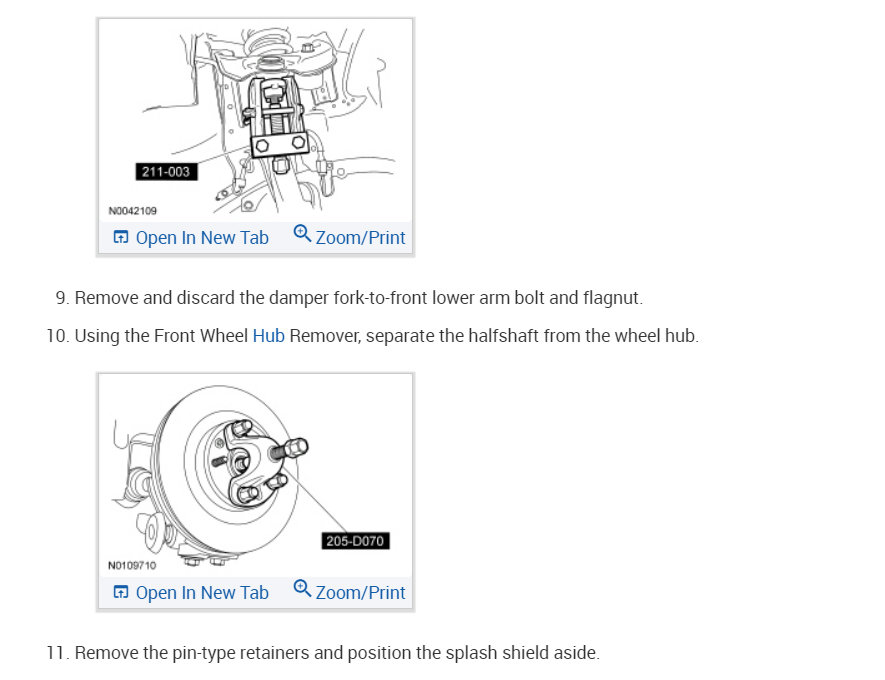 211-003

N0042109

Open In New Tab Zoom/Print

9. Remove and discard the damper fork-to-front lower arm bolt and flagnut.

10. Using the Front Wheel Hub Remover, separate the halfshaft from the wheel hub.

205-D070

N0109710

Open In New Tab Zoom/Print

11. Remove the pin-type retainers and position the splash shield aside.