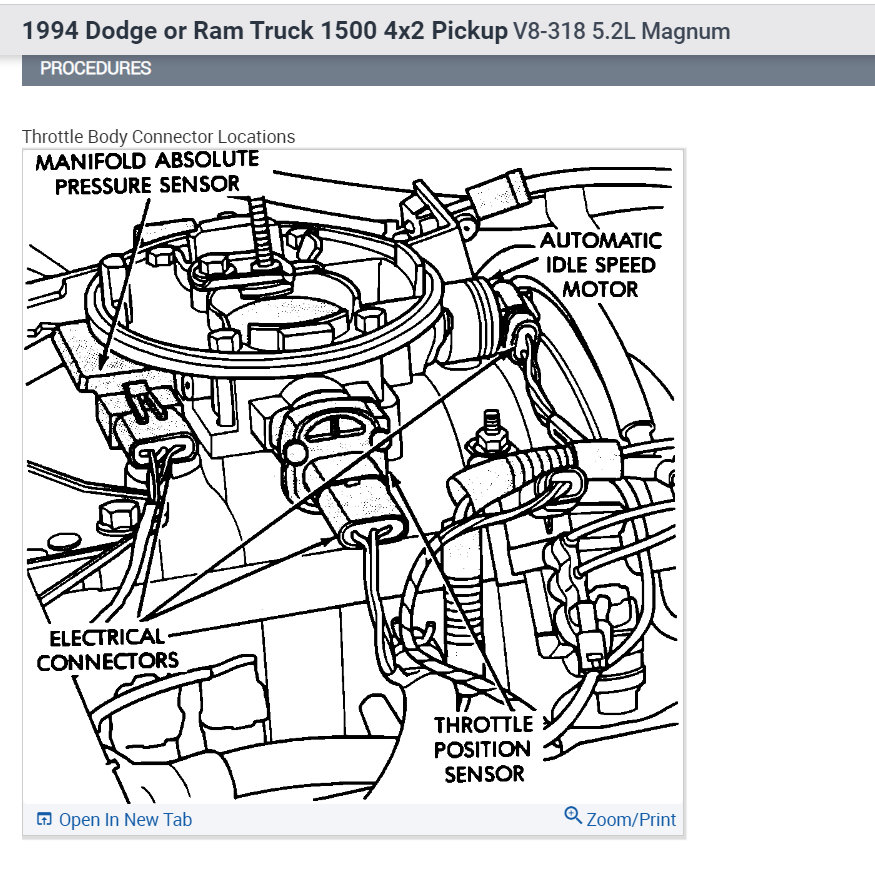 1994 Dodge or Ram Truck 1500 4x2 Pickup V8-318 5.2L Magnum

PROCEDURES

Throttle Body Connector Locations

MANIFOLD ABSOLUTE PRESSURE SENSOR

AUTOMATIC IDLE SPEED MOTOR

ELECTRICAL CONNECTORS

THROTTLE POSITION SENSOR

Open In New Tab

Zoom/Print