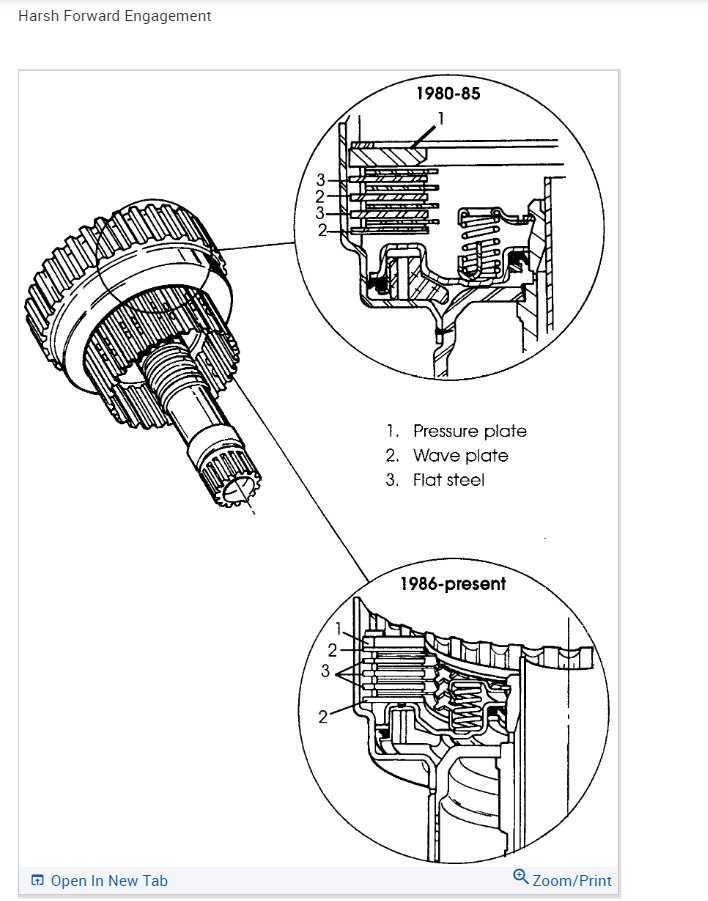 Harsh Forward Engagement

1980-85

1

3
2
3
2

1. Pressure plate
2. Wave plate
3. Flat steel

1986-present

1
2
3
2

Open In New Tab

Zoom/Print