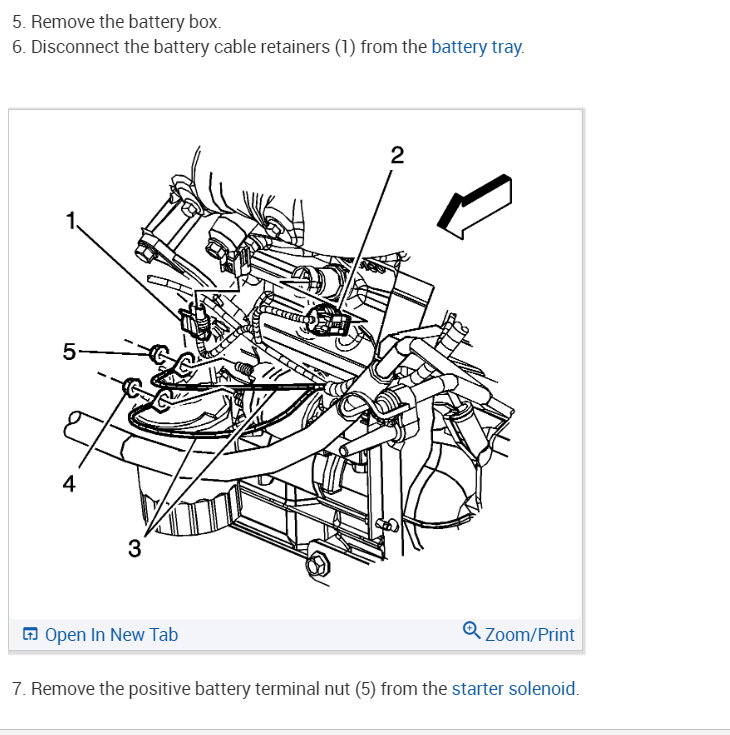 5. Remove the battery box.
6. Disconnect the battery cable retainers (1) from the battery tray.

2
1
5
4
3

Open In New Tab
Zoom/Print

7. Remove the positive battery terminal nut (5) from the starter solenoid.