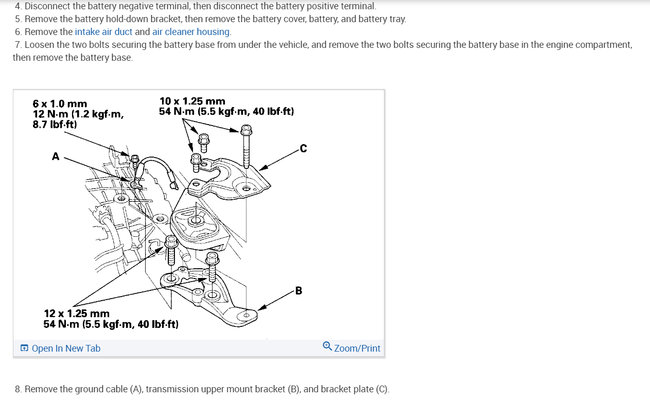 4. Disconnect the battery negative terminal, then disconnect the battery positive terminal.
5. Remove the battery hold-down bracket, then remove the battery cover, battery, and battery tray.
6. Remove the intake air duct and air cleaner housing.
7. Loosen the two bolts securing the battery base from under the vehicle, and remove the two bolts securing the battery base in the engine compartment, then remove the battery base.

6 x 1.0 mm
12 N·m (1.2 kgf·m, 8.7 lbf·ft)

10 x 1.25 mm
54 N·m (5.5 kgf·m, 40 lbf·ft)

A

C

B

12 x 1.25 mm
54 N·m (5.5 kgf·m, 40 lbf·ft)

Open In New Tab

Zoom/Print

8. Remove the ground cable (A), transmission upper mount bracket (B), and bracket plate (C).