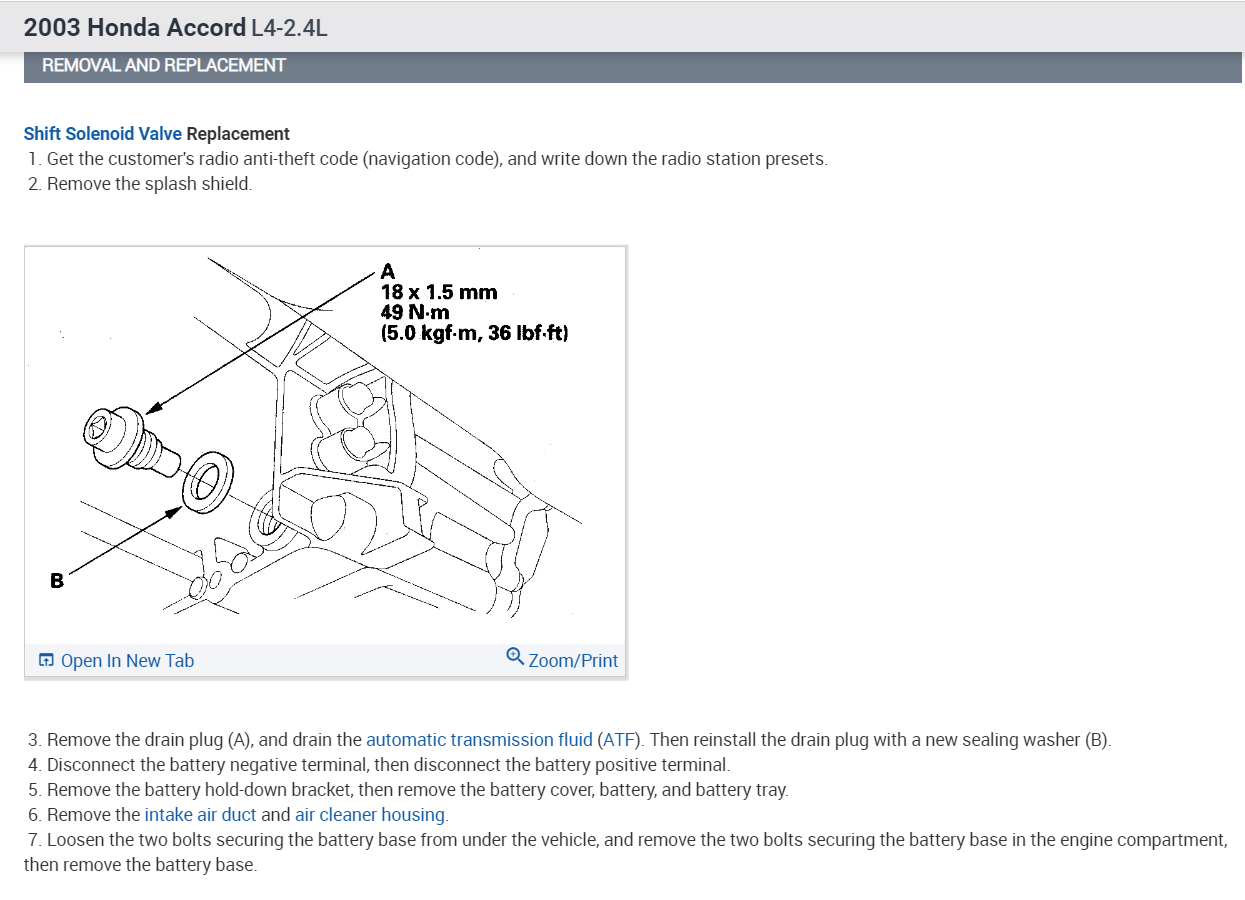 2003 Honda Accord L4-2.4L

REMOVAL AND REPLACEMENT

Shift Solenoid Valve Replacement

1. Get the customer's radio anti-theft code (navigation code), and write down the radio station presets.
2. Remove the splash shield.

A
18 x 1.5 mm
49 N·m
(5.0 kgf·m, 36 lbf·ft)

B

Open In New Tab

Zoom/Print

3. Remove the drain plug (A), and drain the automatic transmission fluid (ATF). Then reinstall the drain plug with a new sealing washer (B).
4. Disconnect the battery negative terminal, then disconnect the battery positive terminal.
5. Remove the battery hold-down bracket, then remove the battery cover, battery, and battery tray.
6. Remove the intake air duct and air cleaner housing.
7. Loosen the two bolts securing the battery base from under the vehicle, and remove the two bolts securing the battery base in the engine compartment, then remove the battery base.