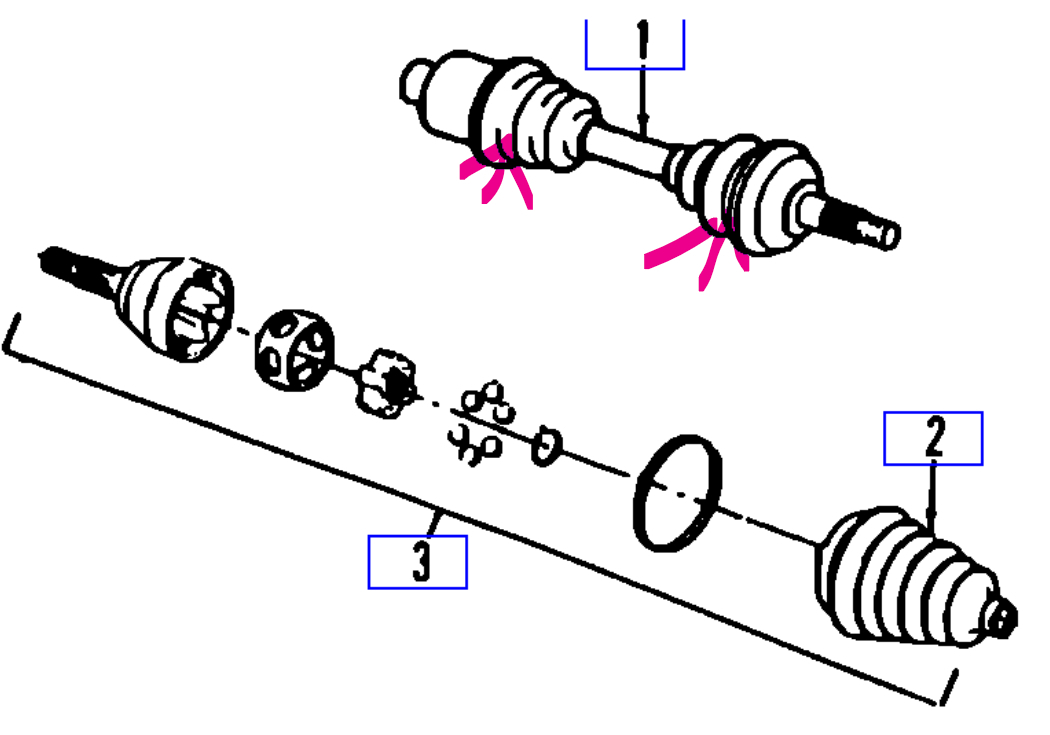 1

2

3