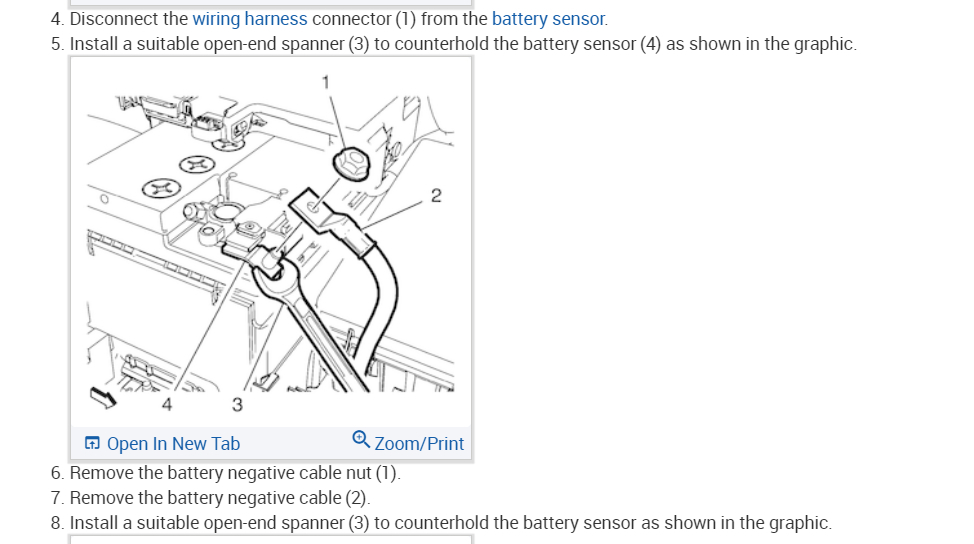 4. Disconnect the wiring harness connector (1) from the battery sensor.
5. Install a suitable open-end spanner (3) to counterhold the battery sensor (4) as shown in the graphic.

1
2
4
3

Open In New Tab
Zoom/Print

6. Remove the battery negative cable nut (1).
7. Remove the battery negative cable (2).
8. Install a suitable open-end spanner (3) to counterhold the battery sensor as shown in the graphic.