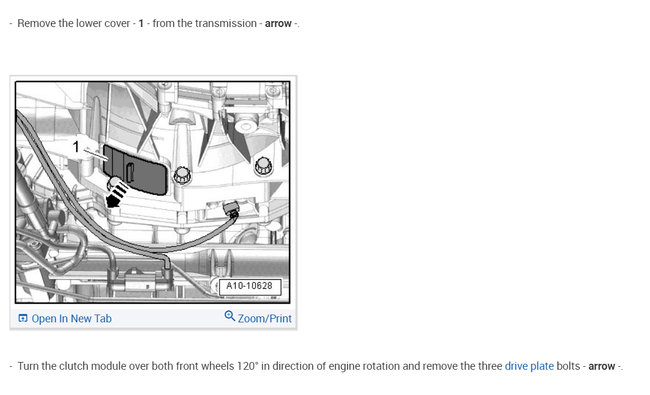 - Remove the lower cover - 1 - from the transmission - arrow -.

1

A10-10628

Open In New Tab

Zoom/Print

- Turn the clutch module over both front wheels 120° in direction of engine rotation and remove the three drive plate bolts - arrow -.