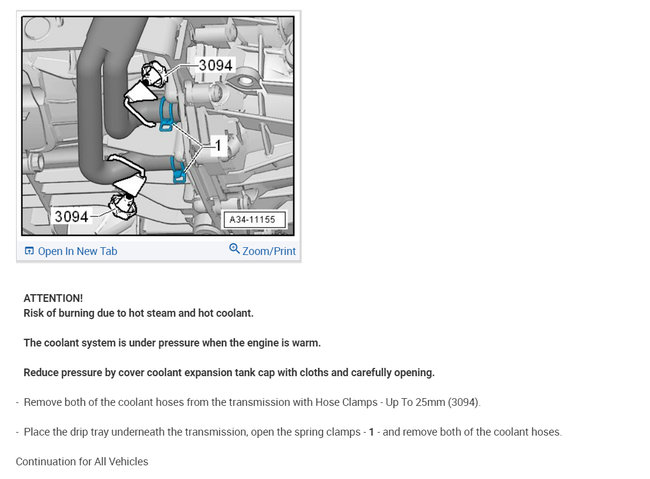 3094
1
3094
A34-11155

Open In New Tab
Zoom/Print

ATTENTION!
Risk of burning due to hot steam and hot coolant.

The coolant system is under pressure when the engine is warm.

Reduce pressure by cover coolant expansion tank cap with cloths and carefully opening.

- Remove both of the coolant hoses from the transmission with Hose Clamps - Up To 25mm (3094).

- Place the drip tray underneath the transmission, open the spring clamps - 1 - and remove both of the coolant hoses.

Continuation for All Vehicles