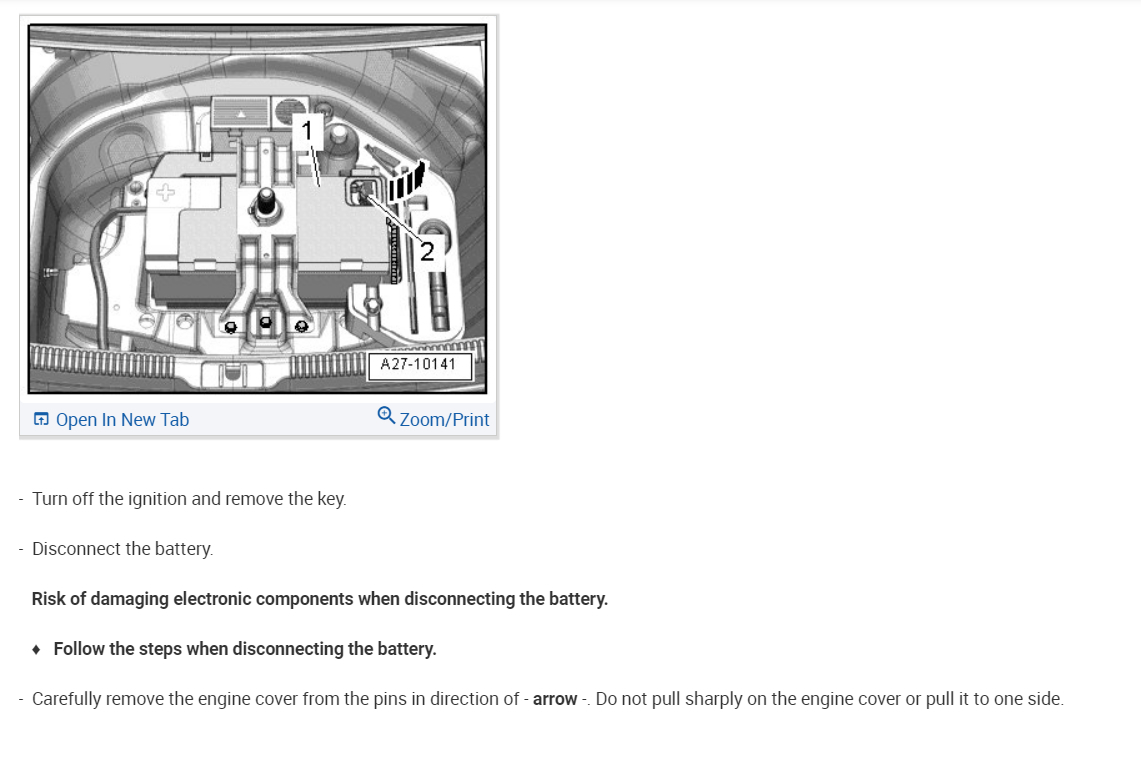 1

2

A27-10141

Open In New Tab

Zoom/Print

- Turn off the ignition and remove the key.

- Disconnect the battery.

Risk of damaging electronic components when disconnecting the battery.

♦ Follow the steps when disconnecting the battery.

- Carefully remove the engine cover from the pins in direction of - arrow -. Do not pull sharply on the engine cover or pull it to one side.