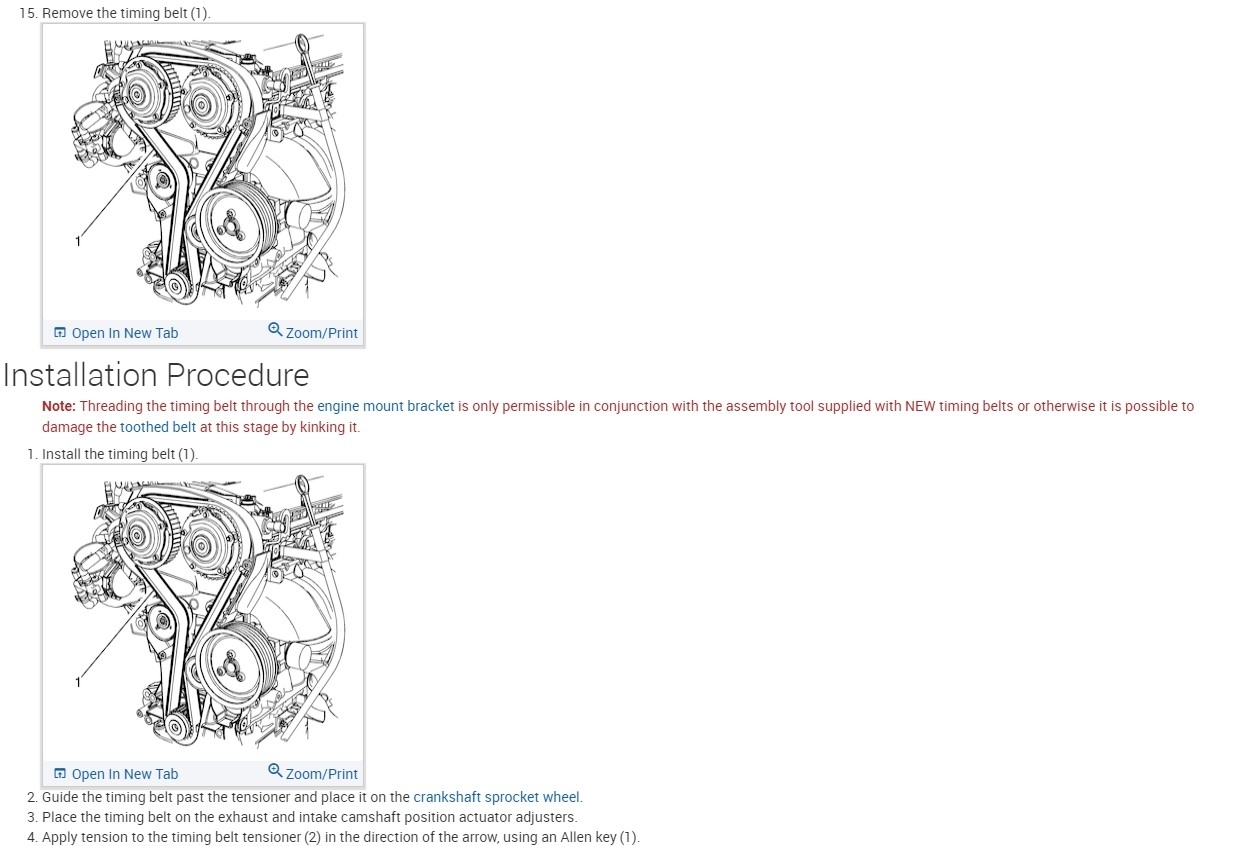 15. Remove the timing belt (1).

1

Open In New Tab
Zoom/Print

Installation Procedure

Note: Threading the timing belt through the engine mount bracket is only permissible in conjunction with the assembly tool supplied with NEW timing belts or otherwise it is possible to damage the toothed belt at this stage by kinking it.

1. Install the timing belt (1).

1

Open In New Tab
Zoom/Print

2. Guide the timing belt past the tensioner and place it on the crankshaft sprocket wheel.
3. Place the timing belt on the exhaust and intake camshaft position actuator adjusters.
4. Apply tension to the timing belt tensioner (2) in the direction of the arrow, using an Allen key (1).