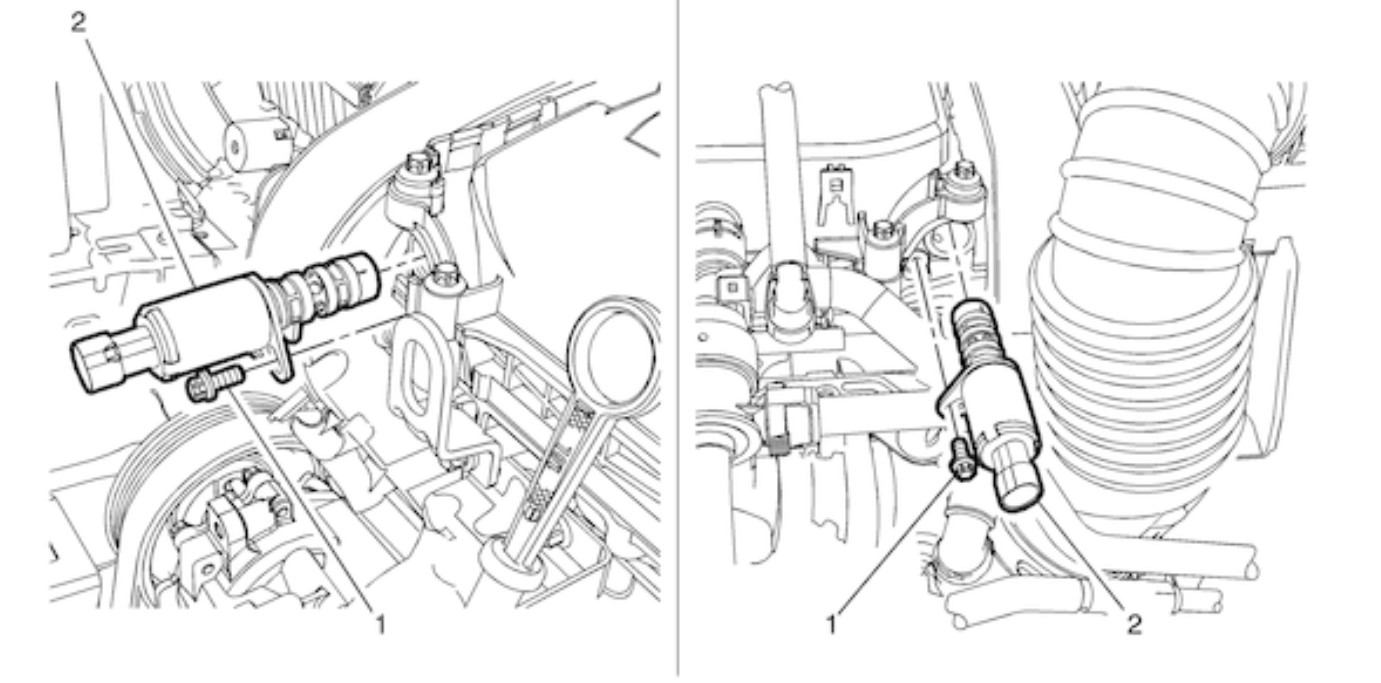 2
1
1
2