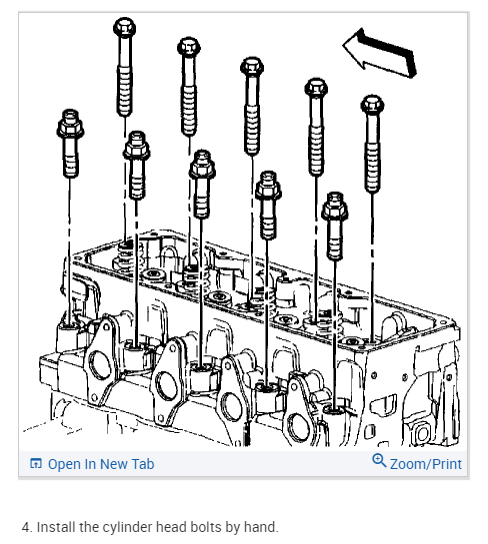 Open In New Tab

Zoom/Print

4. Install the cylinder head bolts by hand.