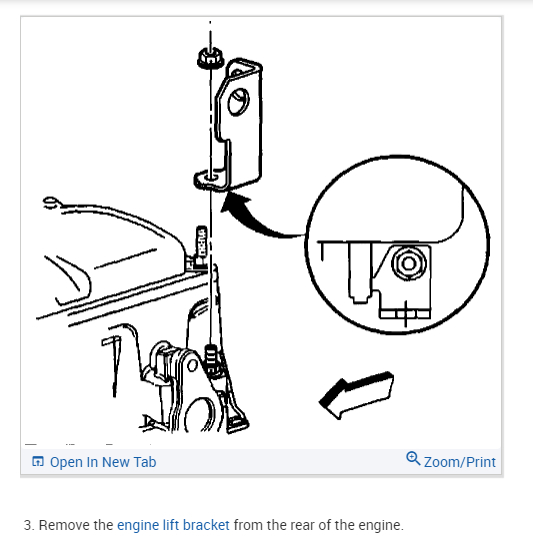 Open In New Tab

Zoom/Print

3. Remove the engine lift bracket from the rear of the engine.