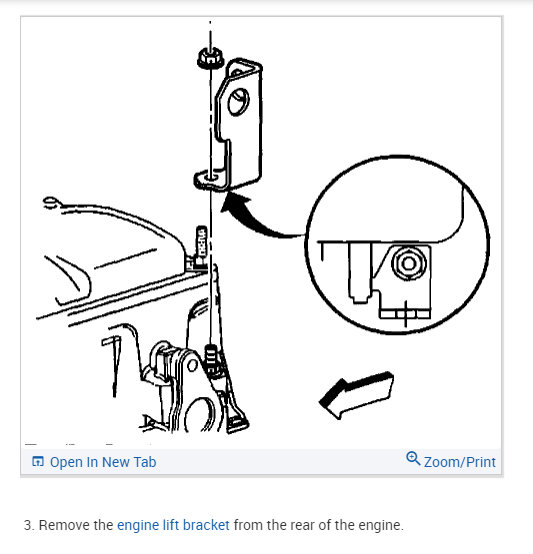 Open In New Tab
Zoom/Print

3. Remove the engine lift bracket from the rear of the engine.