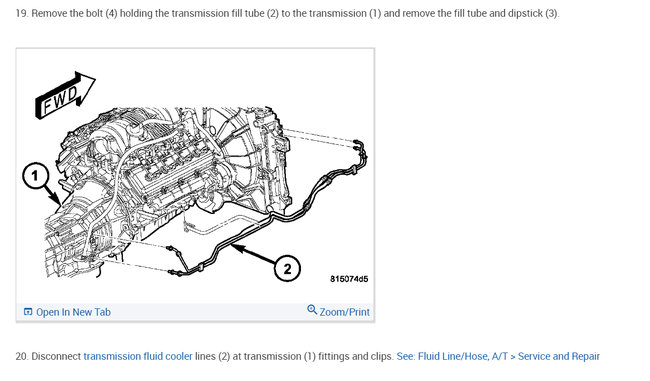 19. Remove the bolt (4) holding the transmission fill tube (2) to the transmission (1) and remove the fill tube and dipstick (3).

FWD

1

2

815074d5

Open In New Tab

Zoom/Print

20. Disconnect transmission fluid cooler lines (2) at transmission (1) fittings and clips. See: Fluid Line/Hose, A/T > Service and Repair