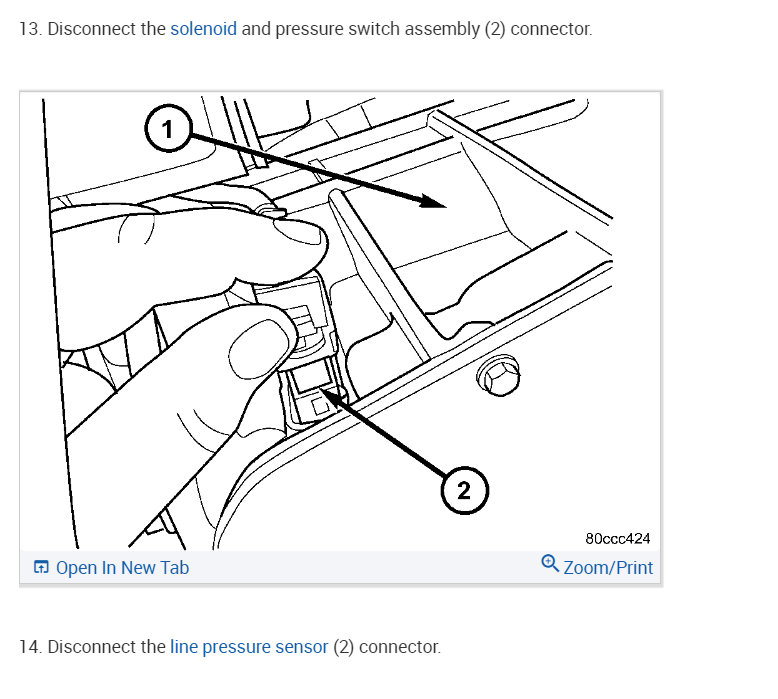 13. Disconnect the solenoid and pressure switch assembly (2) connector.

1

2

80ccc424

Open In New Tab

Zoom/Print

14. Disconnect the line pressure sensor (2) connector.