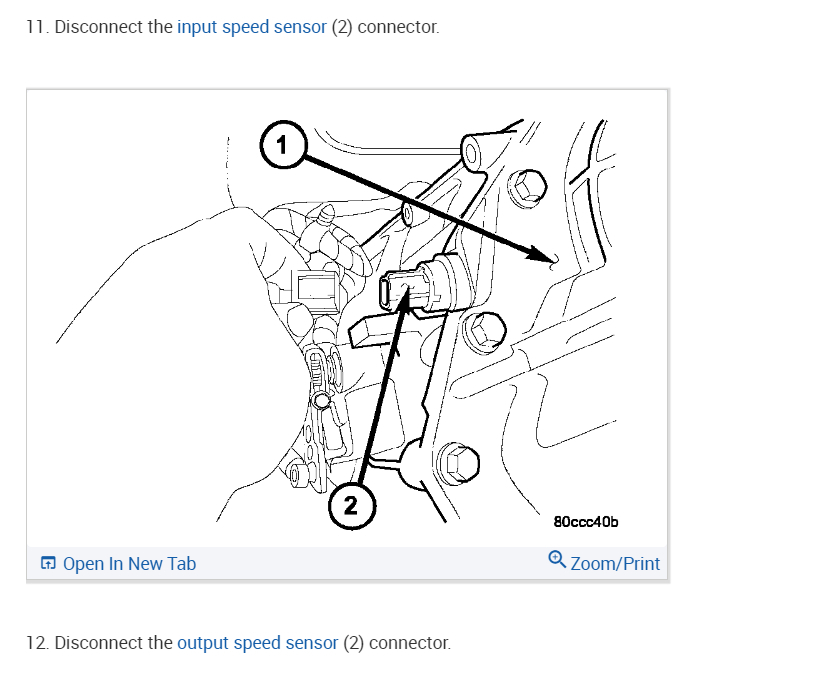 11. Disconnect the input speed sensor (2) connector.

1

2

80ccc40b

Open In New Tab

Zoom/Print

12. Disconnect the output speed sensor (2) connector.