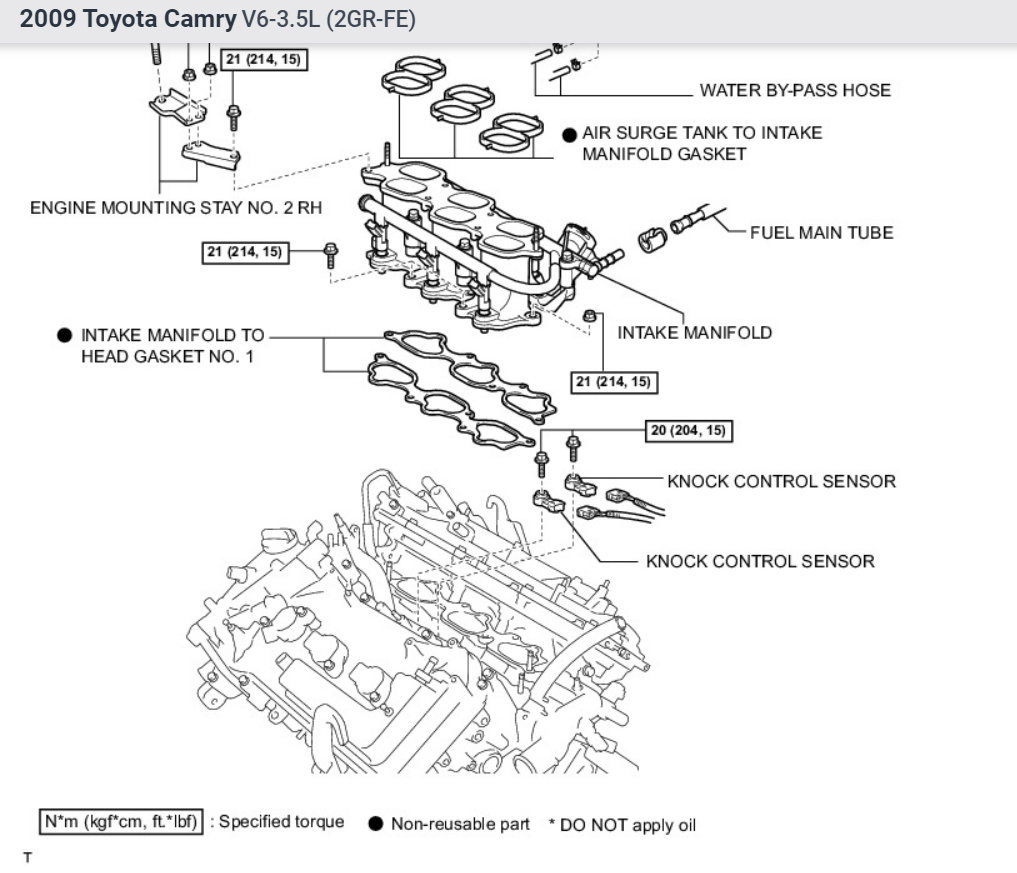 2009 Toyota Camry V6-3.5L (2GR-FE)

21 (214, 15)

WATER BY-PASS HOSE

● AIR SURGE TANK TO INTAKE MANIFOLD GASKET

ENGINE MOUNTING STAY NO. 2 RH

21 (214, 15)

FUEL MAIN TUBE

● INTAKE MANIFOLD TO HEAD GASKET NO. 1

INTAKE MANIFOLD

21 (214, 15)

20 (204, 15)

KNOCK CONTROL SENSOR

KNOCK CONTROL SENSOR

N*m (kgf*cm, ft.*lbf) : Specified torque ● Non-reusable part * DO NOT apply oil

T