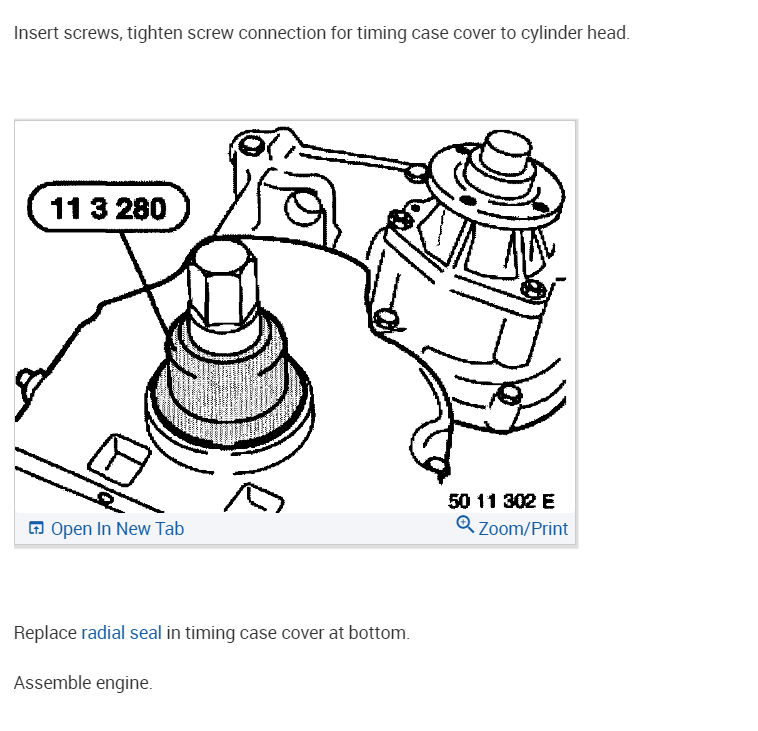 Insert screws, tighten screw connection for timing case cover to cylinder head.

11 3 280

50 11 302 E

Open In New Tab

Zoom/Print

Replace radial seal in timing case cover at bottom.

Assemble engine.