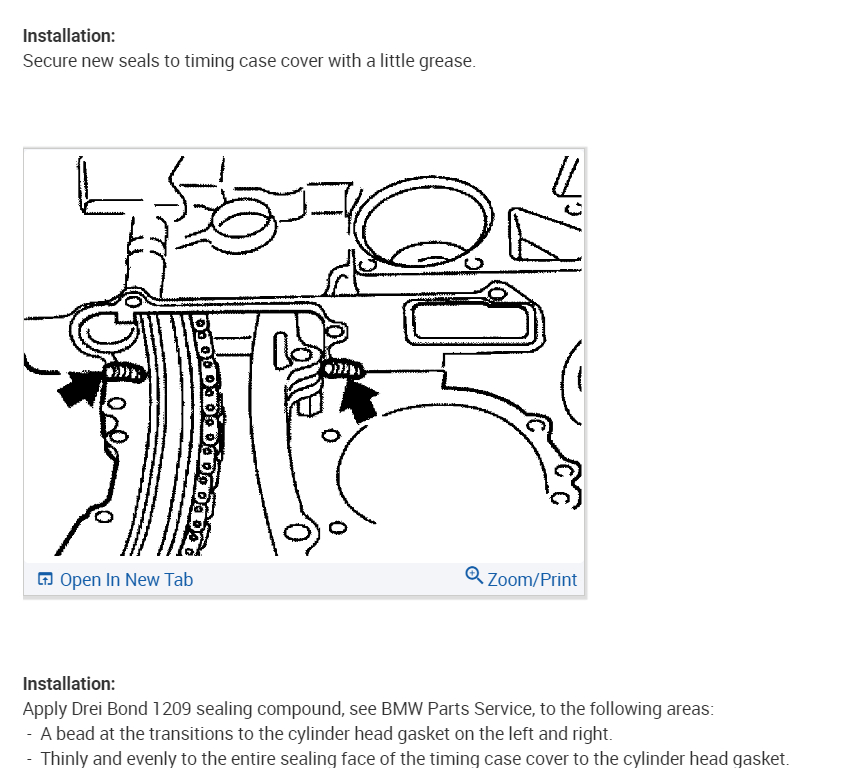 **Installation:**
Secure new seals to timing case cover with a little grease.

Open In New Tab

Zoom/Print

**Installation:**
Apply Drei Bond 1209 sealing compound, see BMW Parts Service, to the following areas:
- A bead at the transitions to the cylinder head gasket on the left and right.
- Thinly and evenly to the entire sealing face of the timing case cover to the cylinder head gasket.