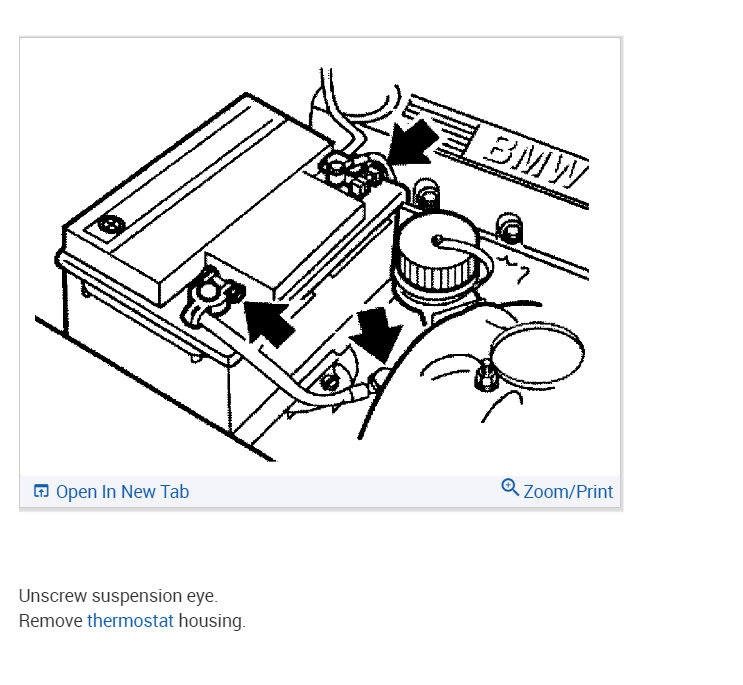 BMW

Open In New Tab    Zoom/Print

Unscrew suspension eye.
Remove thermostat housing.