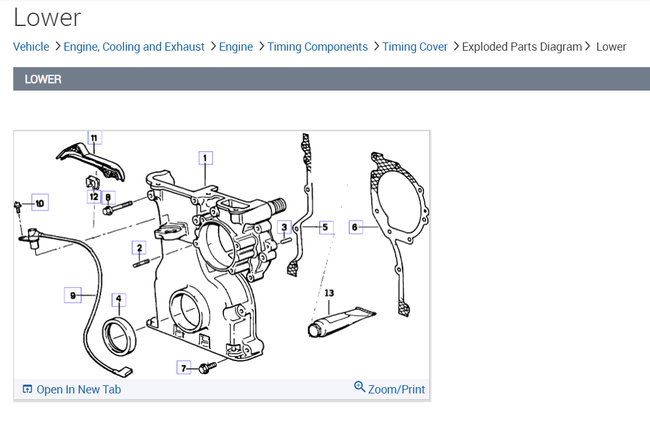 Lower

Vehicle > Engine, Cooling and Exhaust > Engine > Timing Components > Timing Cover > Exploded Parts Diagram > Lower

LOWER

11
1
10
12
8
3
5
6
2
9
4
13
7

Open In New Tab
Zoom/Print