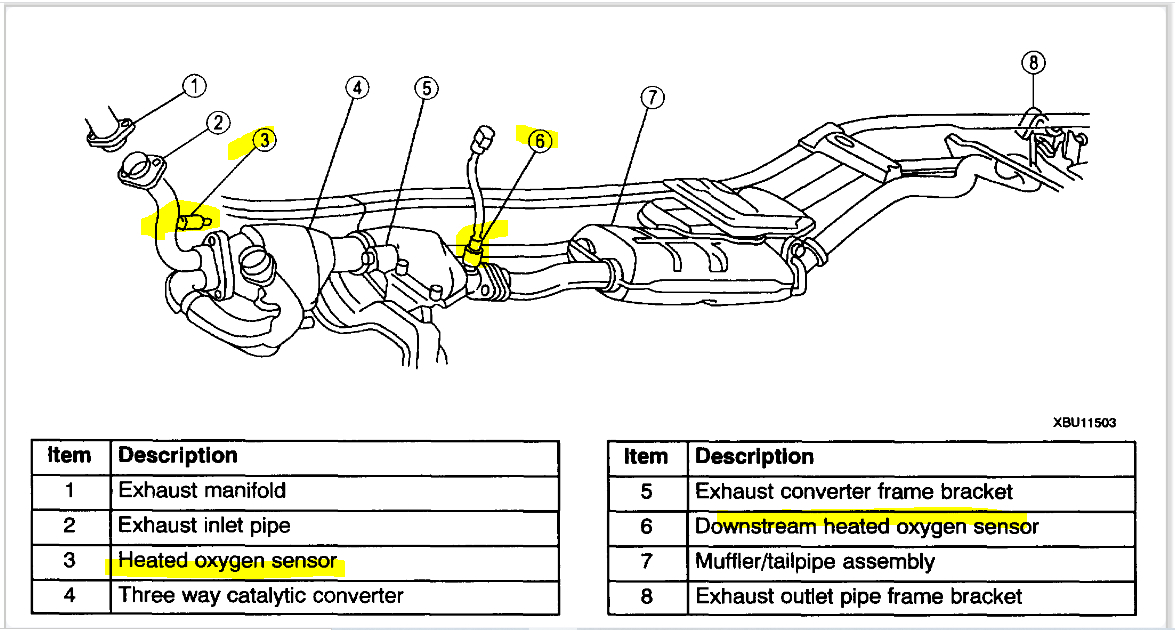 1
2
3
4
5
6
7
8

XBU11503

| Item | Description |
|---|---|
| 1 | Exhaust manifold |
| 2 | Exhaust inlet pipe |
| 3 | Heated oxygen sensor |
| 4 | Three way catalytic converter |

| Item | Description |
|---|---|
| 5 | Exhaust converter frame bracket |
| 6 | Downstream heated oxygen sensor |
| 7 | Muffler/tailpipe assembly |
| 8 | Exhaust outlet pipe frame bracket |