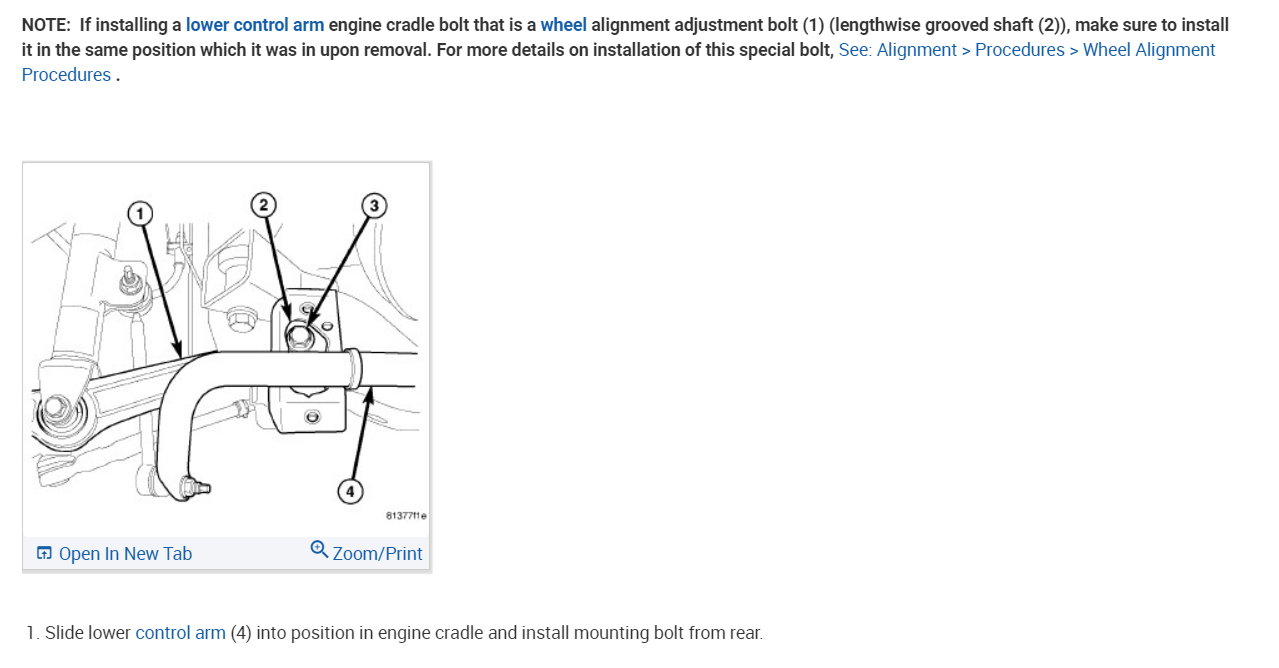 NOTE: If installing a lower control arm engine cradle bolt that is a wheel alignment adjustment bolt (1) (lengthwise grooved shaft (2)), make sure to install it in the same position which it was in upon removal. For more details on installation of this special bolt, See: Alignment > Procedures > Wheel Alignment Procedures .

1
2
3
4
81377f1e

Open In New Tab
Zoom/Print

1. Slide lower control arm (4) into position in engine cradle and install mounting bolt from rear.