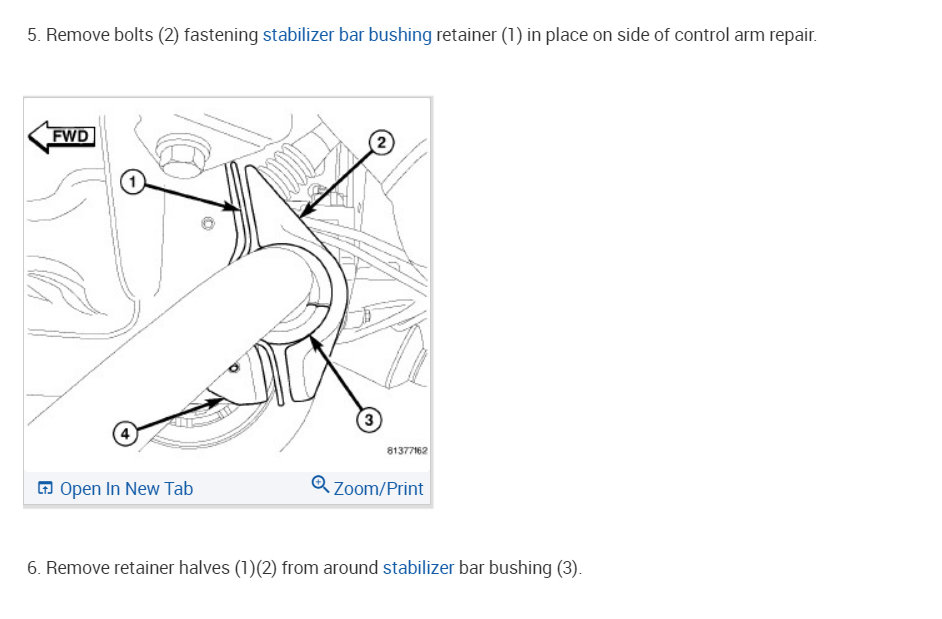 5. Remove bolts (2) fastening stabilizer bar bushing retainer (1) in place on side of control arm repair.

FWD

1

2

3

4

81377162

Open In New Tab

Zoom/Print

6. Remove retainer halves (1)(2) from around stabilizer bar bushing (3).