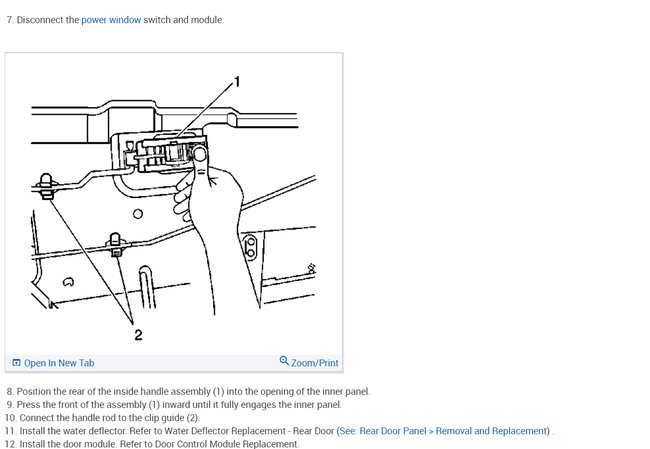 7. Disconnect the power window switch and module.

1

2

Open In New Tab

Zoom/Print

8. Position the rear of the inside handle assembly (1) into the opening of the inner panel.
9. Press the front of the assembly (1) inward until it fully engages the inner panel.
10. Connect the handle rod to the clip guide (2).
11. Install the water deflector. Refer to Water Deflector Replacement - Rear Door (See: Rear Door Panel > Removal and Replacement) .
12. Install the door module. Refer to Door Control Module Replacement.