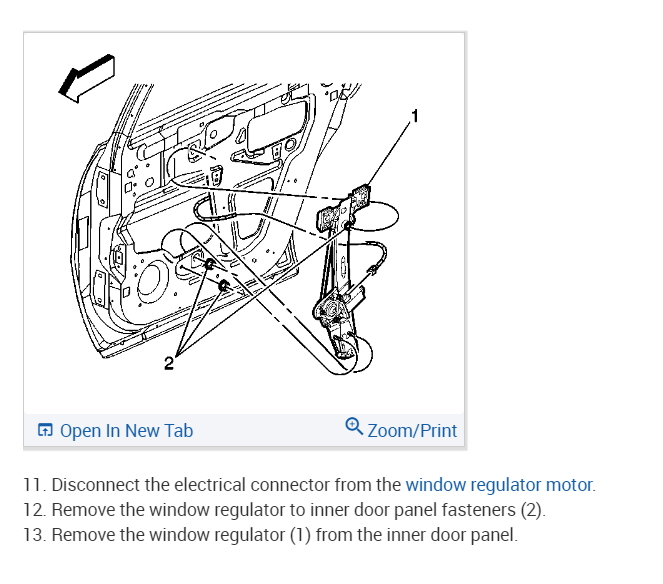 1

2

Open In New Tab

Zoom/Print

11. Disconnect the electrical connector from the window regulator motor.
12. Remove the window regulator to inner door panel fasteners (2).
13. Remove the window regulator (1) from the inner door panel.