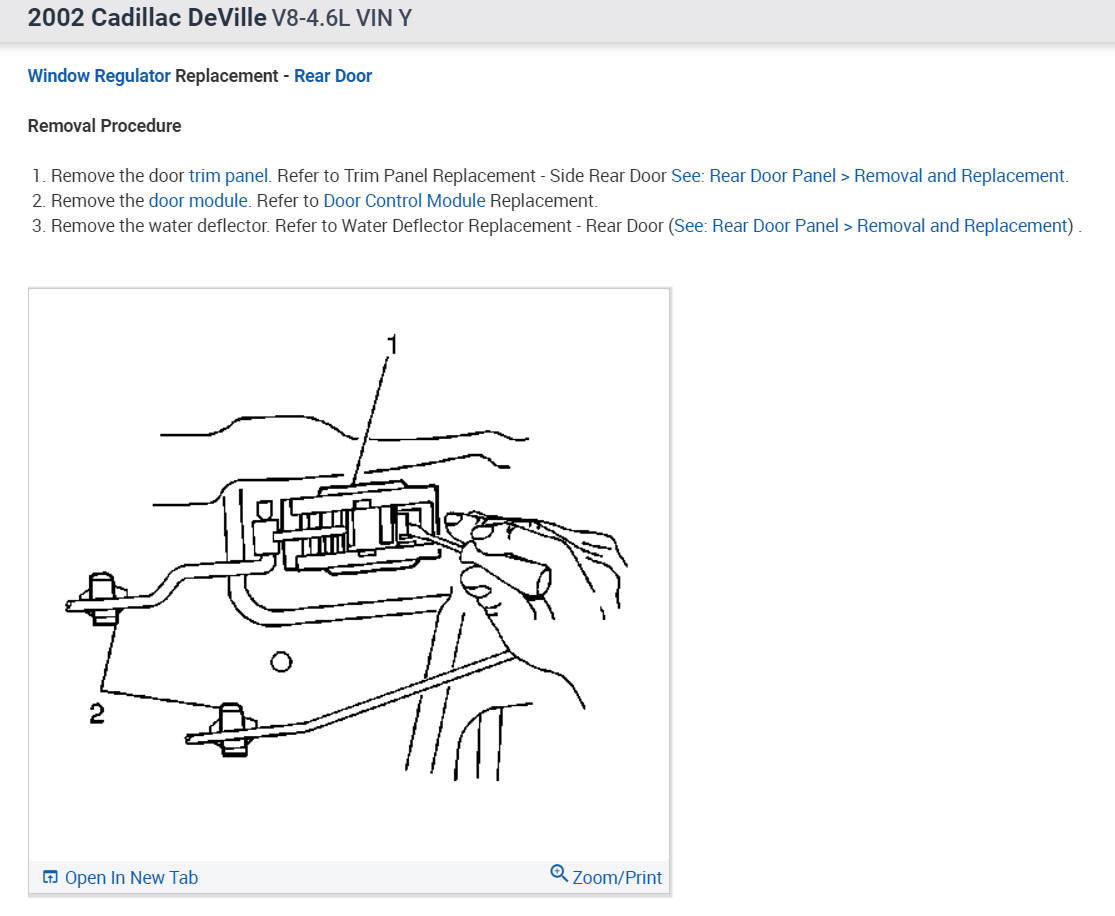 2002 Cadillac DeVille V8-4.6L VIN Y

Window Regulator Replacement - Rear Door

Removal Procedure

1. Remove the door trim panel. Refer to Trim Panel Replacement - Side Rear Door See: Rear Door Panel > Removal and Replacement.
2. Remove the door module. Refer to Door Control Module Replacement.
3. Remove the water deflector. Refer to Water Deflector Replacement - Rear Door (See: Rear Door Panel > Removal and Replacement) .

1

2

Open In New Tab

Zoom/Print