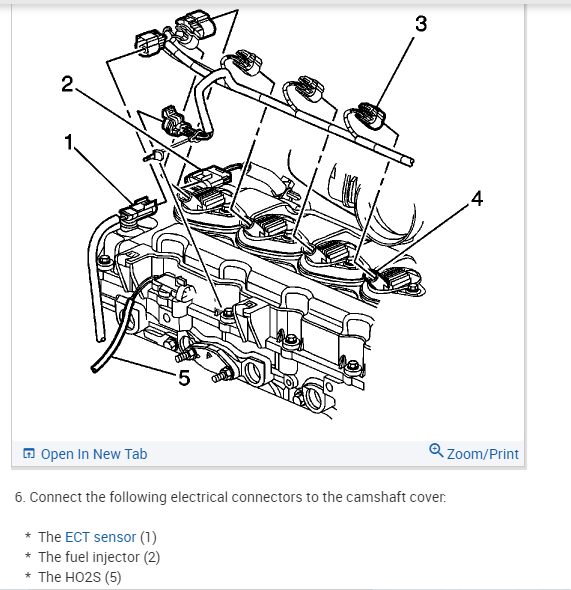 3
2
1
4
5

Open In New Tab
Zoom/Print

6. Connect the following electrical connectors to the camshaft cover:

* The ECT sensor (1)
* The fuel injector (2)
* The HO2S (5)