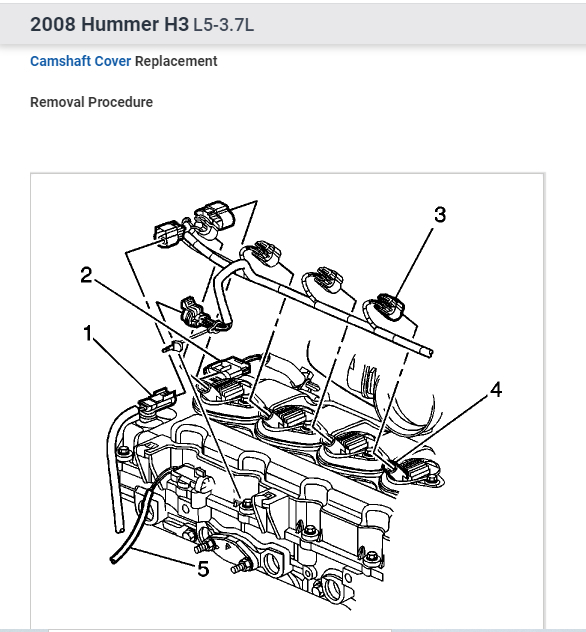 2008 Hummer H3 L5-3.7L

Camshaft Cover Replacement

Removal Procedure

3
2
1
4
5