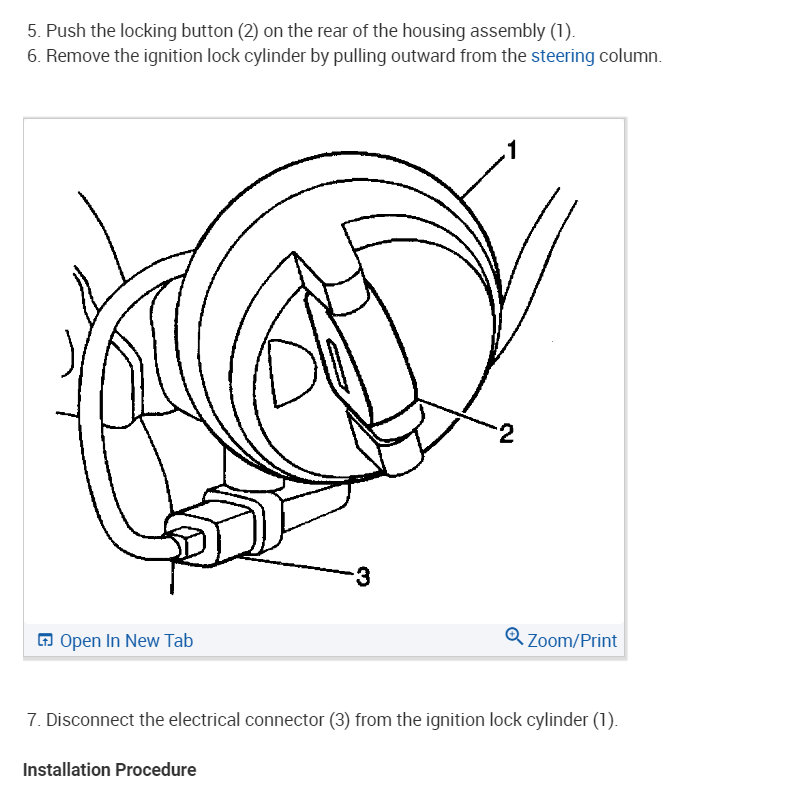 5. Push the locking button (2) on the rear of the housing assembly (1).
6. Remove the ignition lock cylinder by pulling outward from the steering column.

1
2
3

Open In New Tab
Zoom/Print

7. Disconnect the electrical connector (3) from the ignition lock cylinder (1).

Installation Procedure