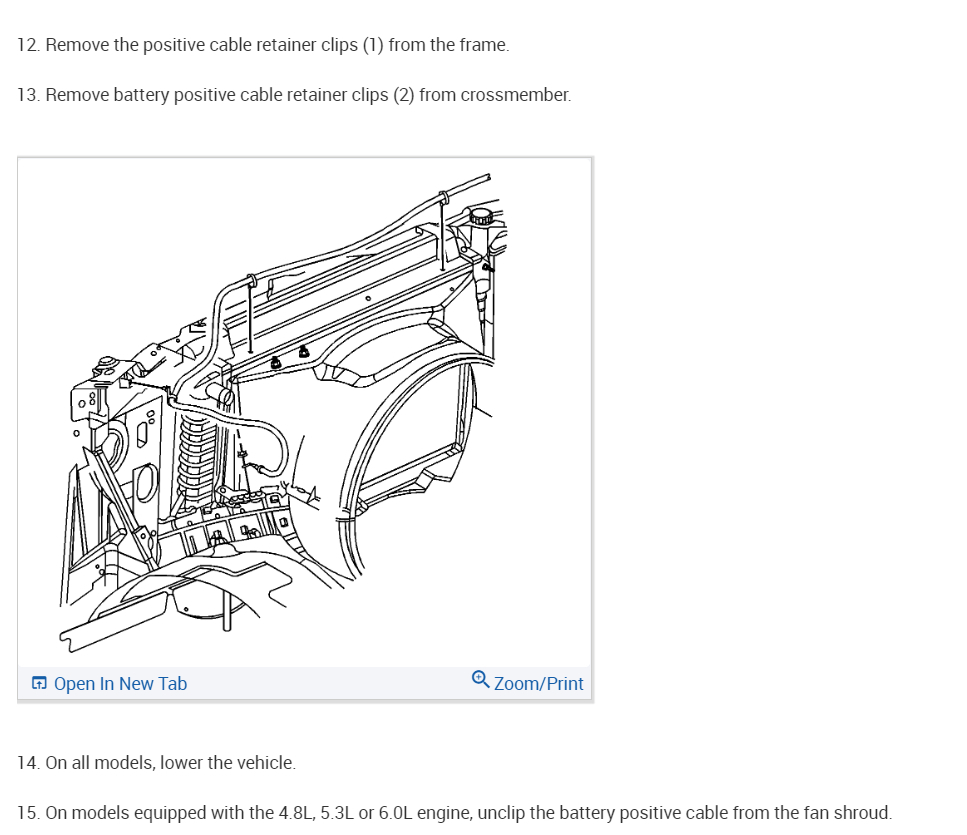 12. Remove the positive cable retainer clips (1) from the frame.

13. Remove battery positive cable retainer clips (2) from crossmember.

Open In New Tab

Zoom/Print

14. On all models, lower the vehicle.

15. On models equipped with the 4.8L, 5.3L or 6.0L engine, unclip the battery positive cable from the fan shroud.