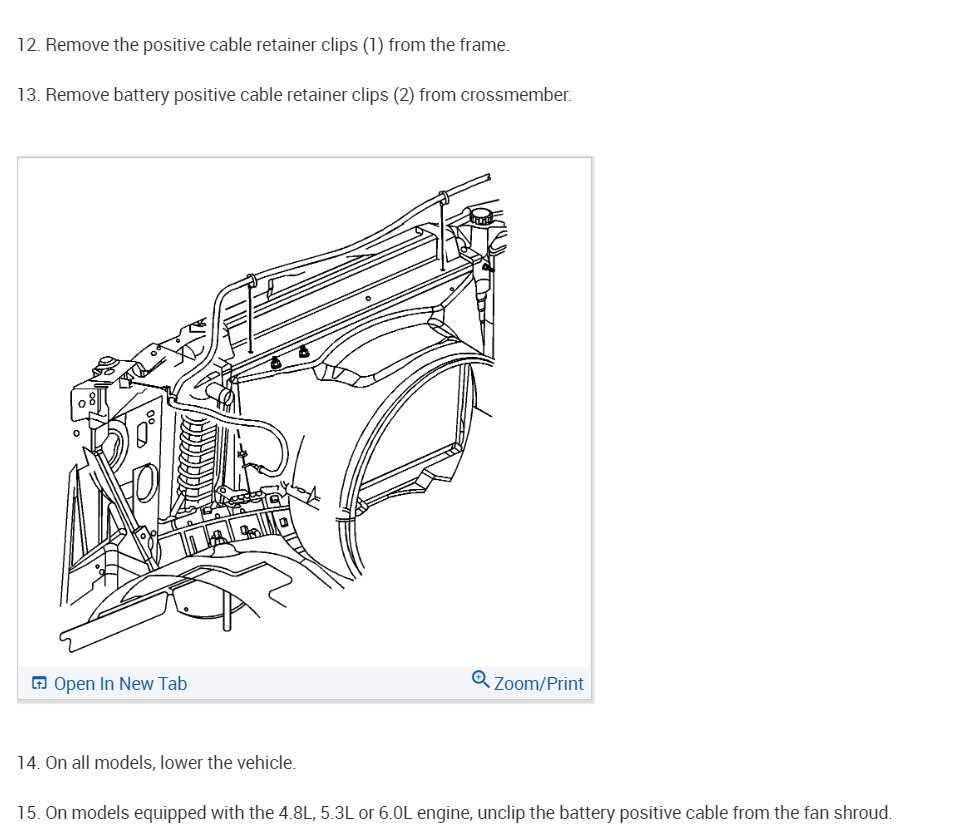 12. Remove the positive cable retainer clips (1) from the frame.

13. Remove battery positive cable retainer clips (2) from crossmember.

Open In New Tab

Zoom/Print

14. On all models, lower the vehicle.

15. On models equipped with the 4.8L, 5.3L or 6.0L engine, unclip the battery positive cable from the fan shroud.