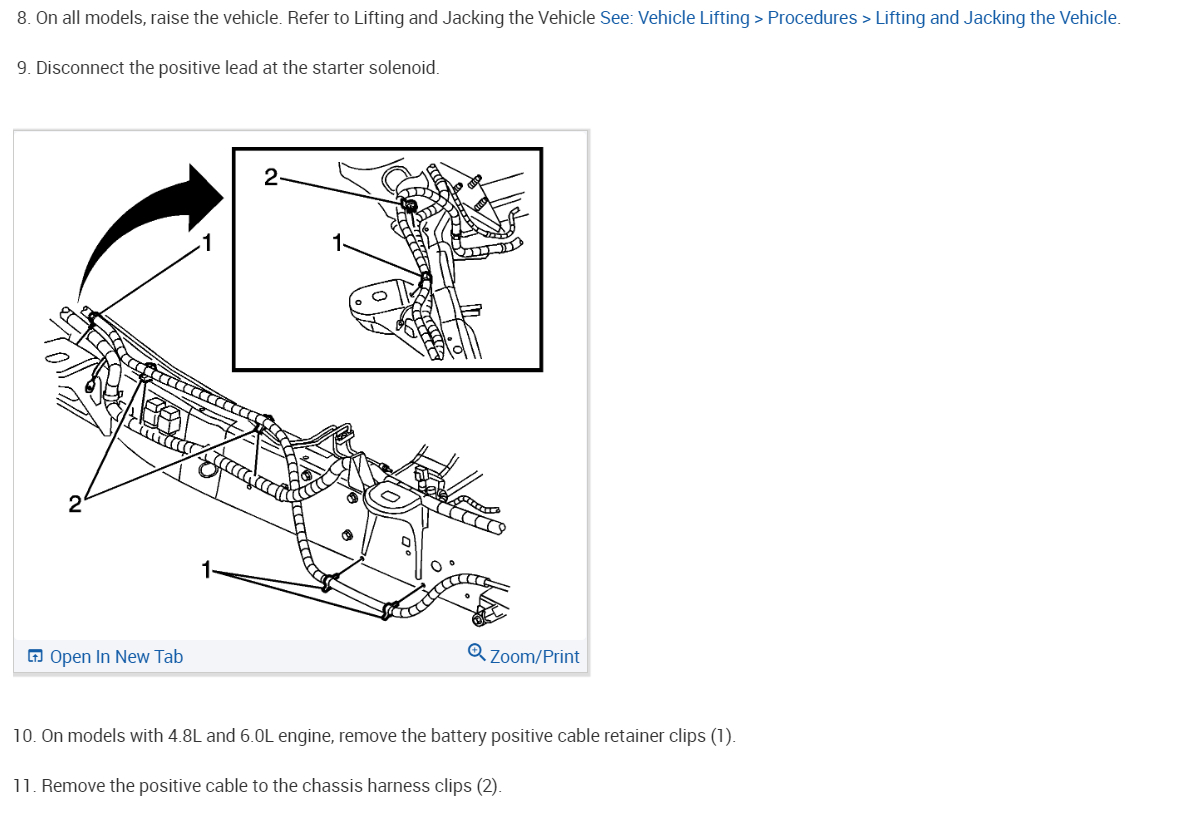 8. On all models, raise the vehicle. Refer to Lifting and Jacking the Vehicle See: Vehicle Lifting > Procedures > Lifting and Jacking the Vehicle.

9. Disconnect the positive lead at the starter solenoid.

2
1
1
2
1

Open In New Tab
Zoom/Print

10. On models with 4.8L and 6.0L engine, remove the battery positive cable retainer clips (1).

11. Remove the positive cable to the chassis harness clips (2).